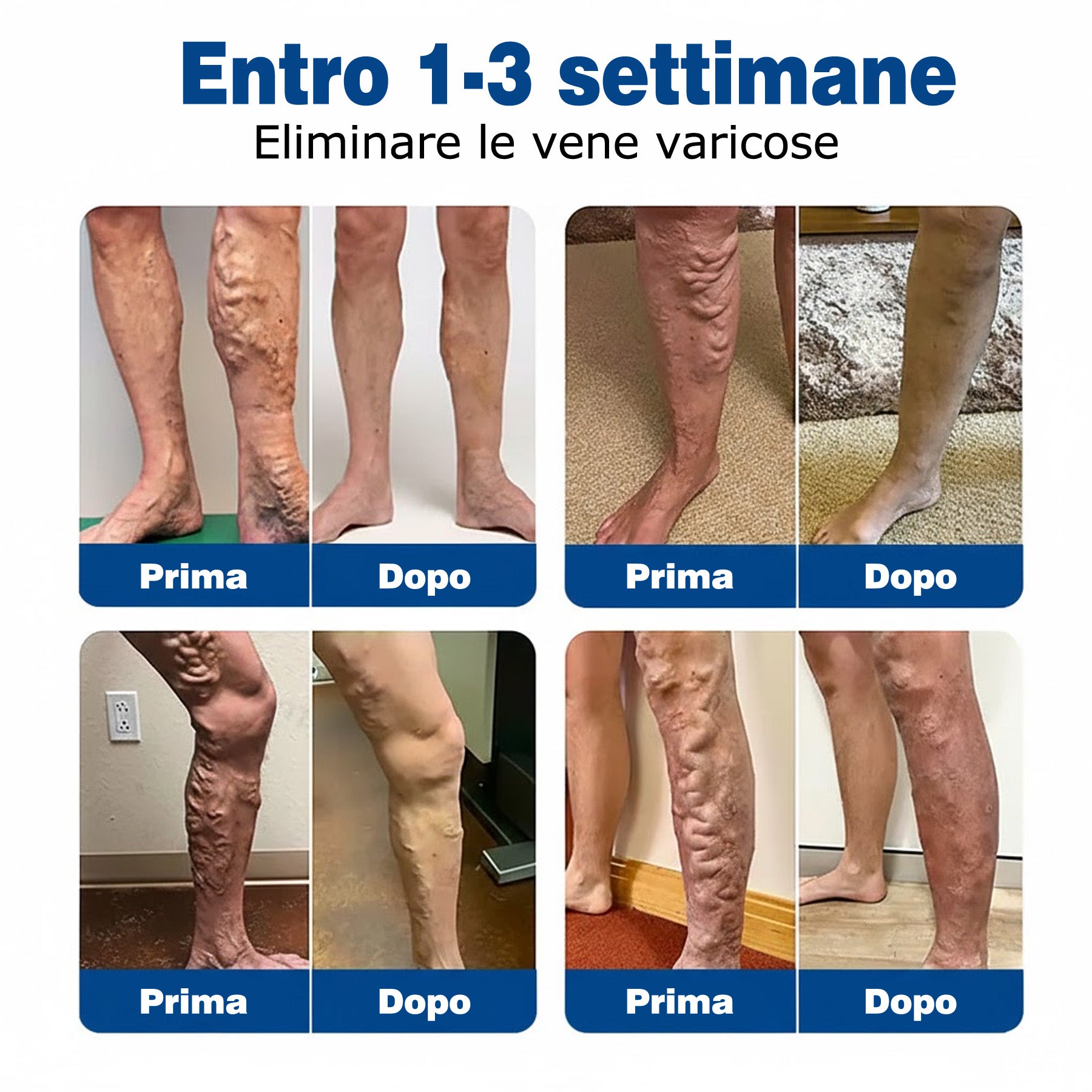 Entro 1-3 settimane
Eliminare le vene varicose

Prima
Dopo

Prima
Dopo

Prima
Dopo

Prima
Dopo