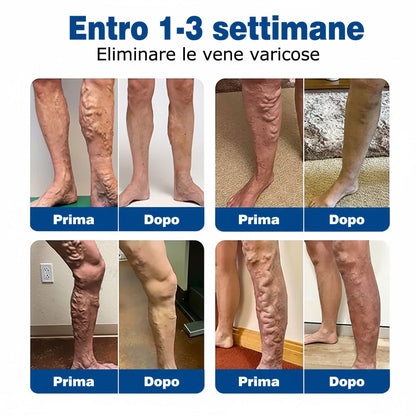 Entro 1-3 settimane
Eliminare le vene varicose

Prima
Dopo
Prima
Dopo
Prima
Dopo
Prima
Dopo